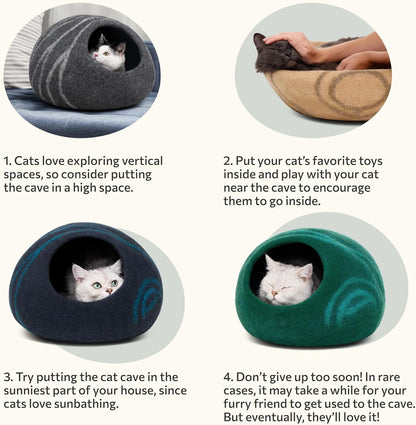 1. Cats love exploring vertical spaces, so consider putting the cave in a high space.

2. Put your cat's favorite toys inside and play with your cat near the cave to encourage them to go inside.

3. Try putting the cat cave in the sunniest part of your house, since cats love sunbathing.

4. Don't give up too soon! In rare cases, it may take a while for your furry friend to get used to the cave. But eventually, they'll love it!