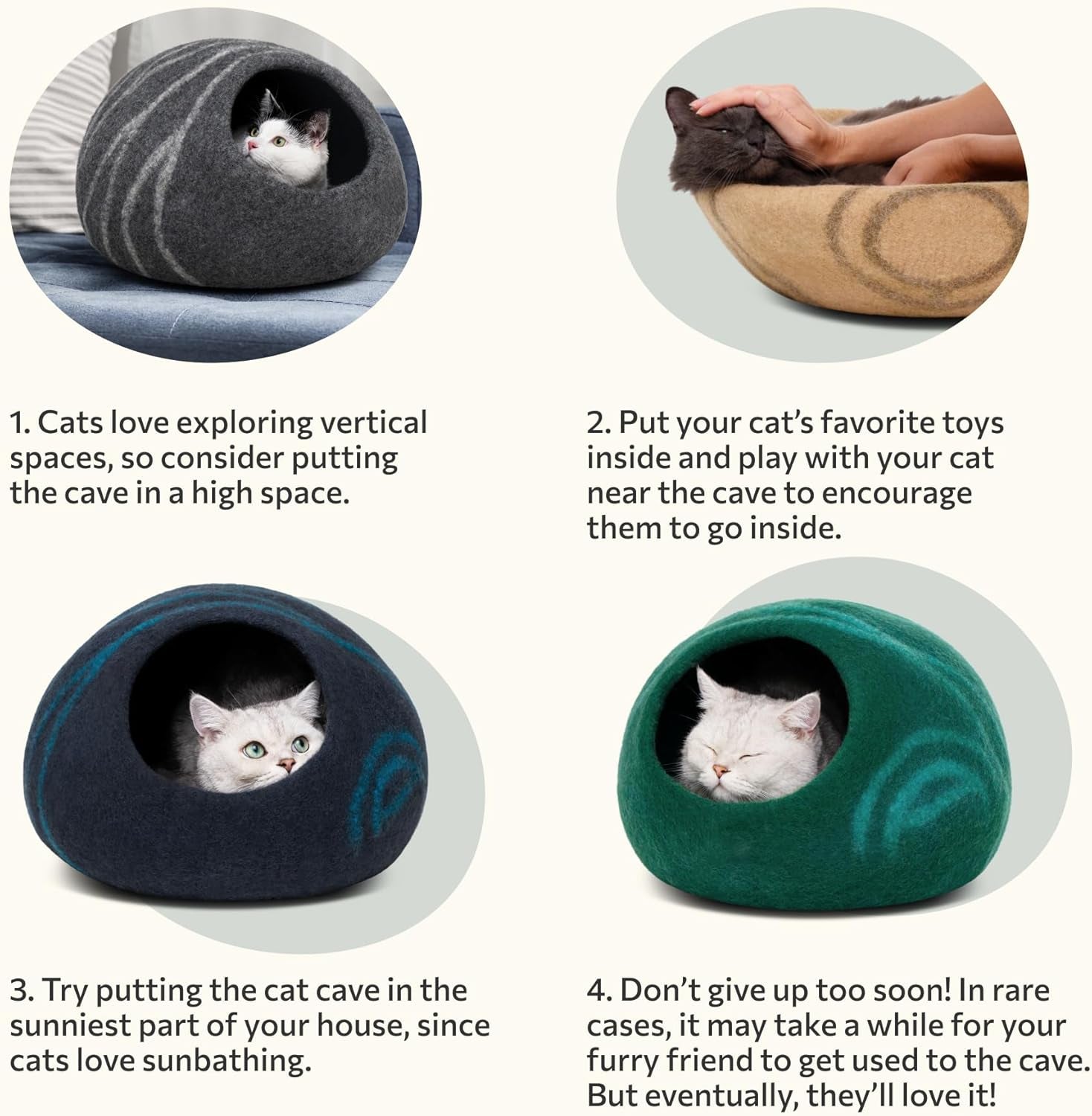 1. Cats love exploring vertical spaces, so consider putting the cave in a high space.

2. Put your cat's favorite toys inside and play with your cat near the cave to encourage them to go inside.

3. Try putting the cat cave in the sunniest part of your house, since cats love sunbathing.

4. Don't give up too soon! In rare cases, it may take a while for your furry friend to get used to the cave. But eventually, they'll love it!